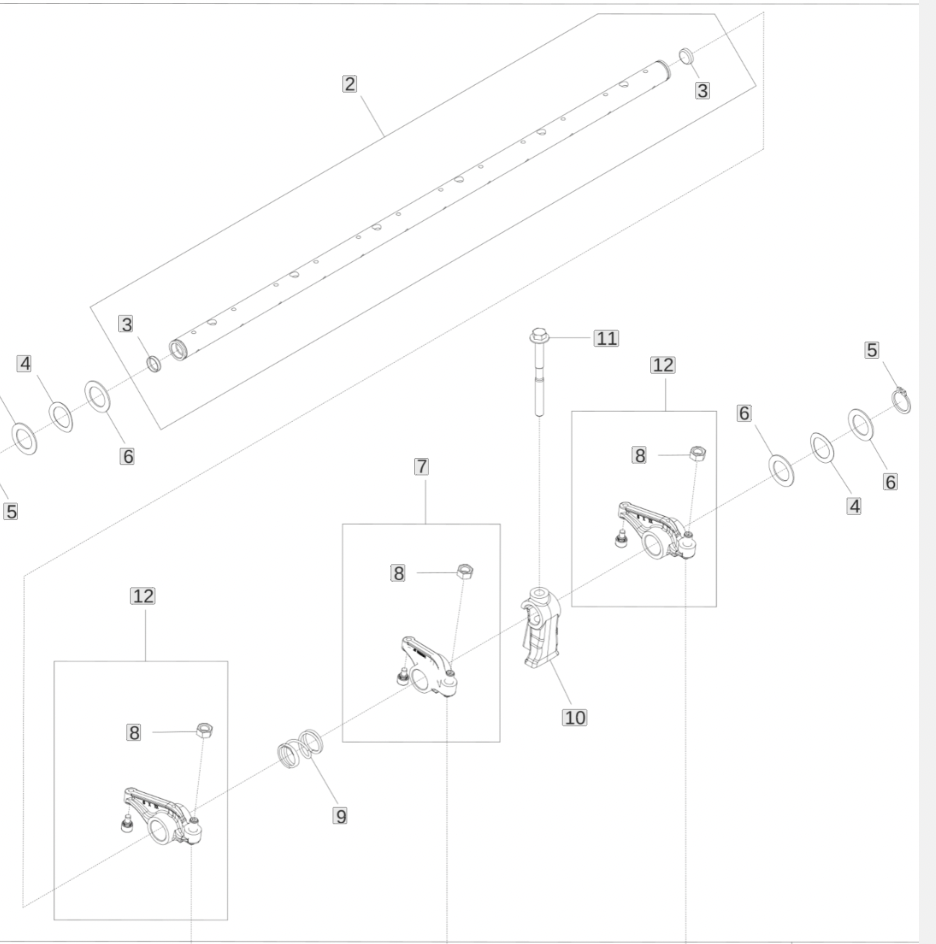 2
3
3
4
6
5
11
12
5
6
8
6
4
7
8
12
10
8
9